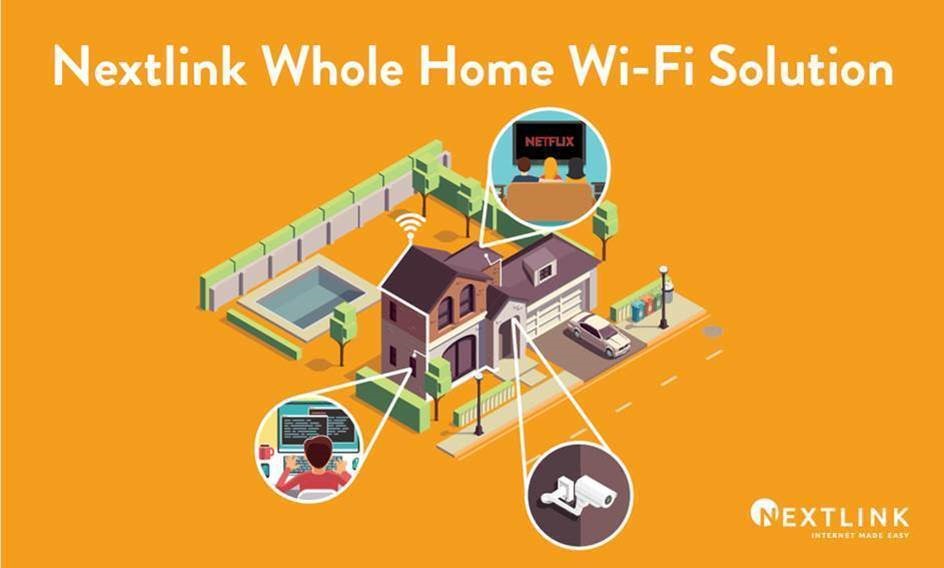 Nextlink Whole Home Wi-Fi Solution

NETFLIX

NEXTLINK
INTERNET MADE EASY